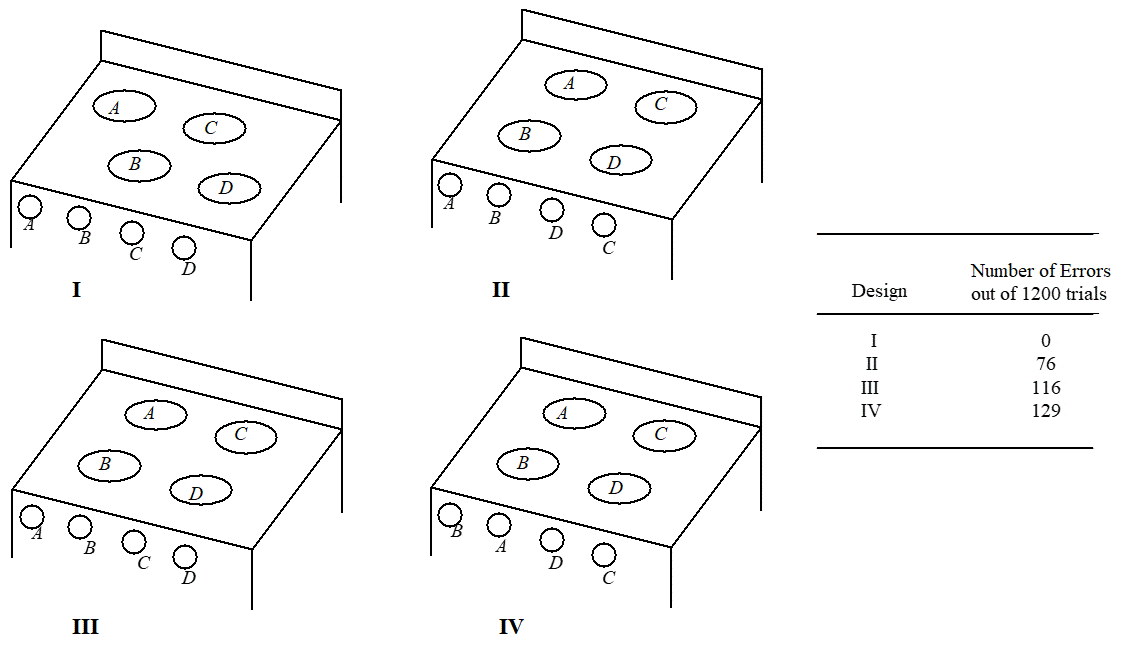 A
C
B
D
A
B
C
D
I

A
C
B
D
A
B
D
C
II

A
C
B
D
A
B
C
D
III

A
C
B
D
B
A
D
C
IV

| Design | Number of Errors out of 1200 trials |
|---|---|
| I | 0 |
| II | 76 |
| III | 116 |
| IV | 129 |